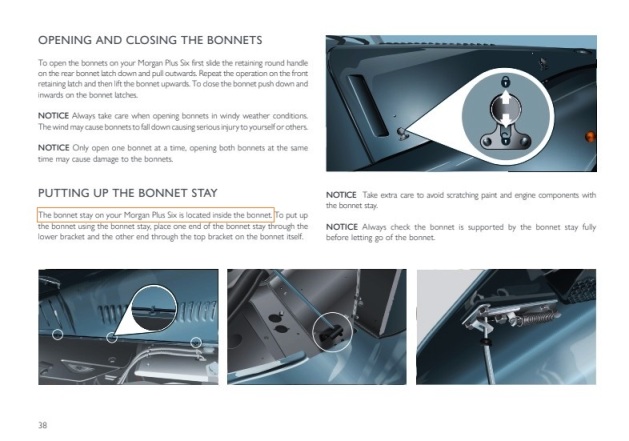 OPENING AND CLOSING THE BONNETS

To open the bonnets on your Morgan Plus Six first slide the retaining round handle on the rear bonnet latch down and pull outwards. Repeat the operation on the front retaining latch and then lift the bonnet upwards. To close the bonnet push down and inwards on the bonnet latches.

NOTICE Always take care when opening bonnets in windy weather conditions. The wind may cause bonnets to fall down causing serious injury to yourself or others.

NOTICE Only open one bonnet at a time, opening both bonnets at the same time may cause damage to the bonnets.

PUTTING UP THE BONNET STAY

The bonnet stay on your Morgan Plus Six is located inside the bonnet. To put up the bonnet using the bonnet stay, place one end of the bonnet stay through the lower bracket and the other end through the top bracket on the bonnet itself.

NOTICE Take extra care to avoid scratching paint and engine components with the bonnet stay.

NOTICE Always check the bonnet is supported by the bonnet stay fully before letting go of the bonnet.

38